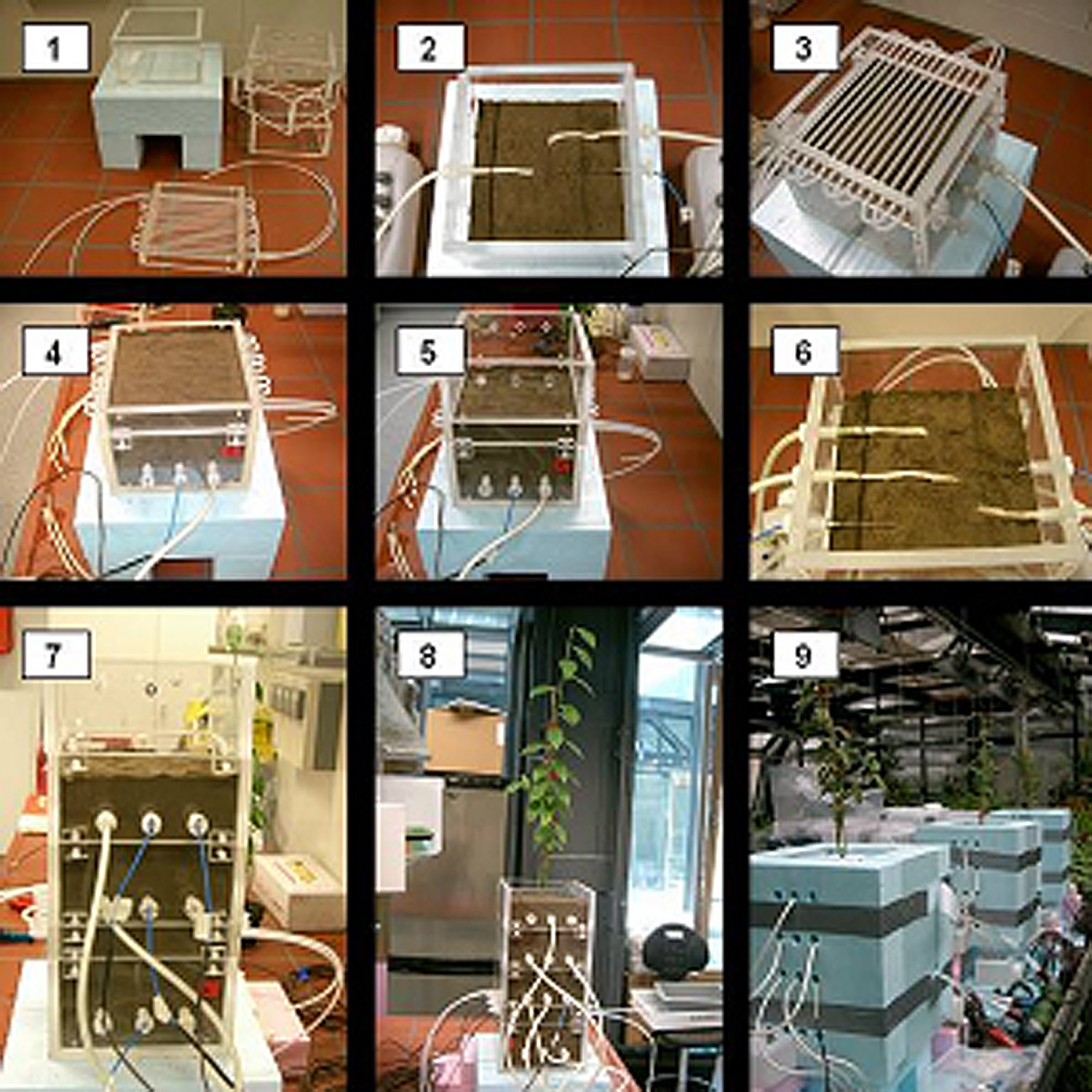 1

2

3

4

5

6

7

8

9